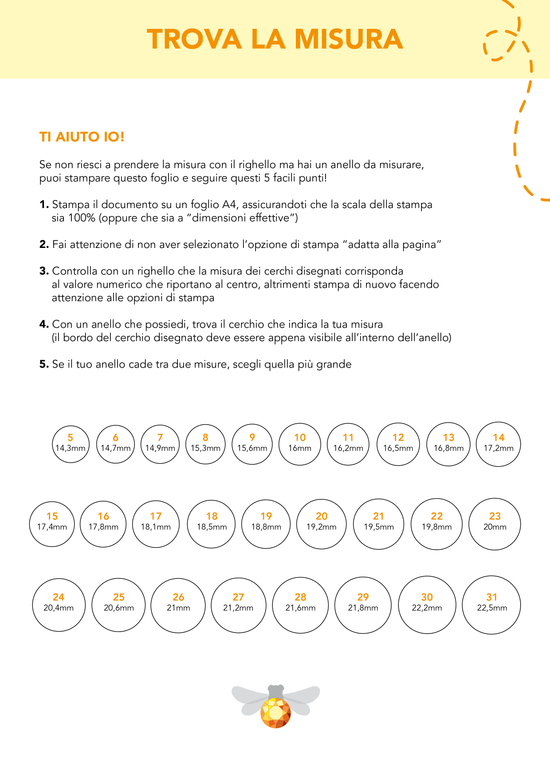 TROVA LA MISURA

TI AIUTO IO!

Se non riesci a prendere la misura con il righello ma hai un anello da misurare, puoi stampare questo foglio e seguire questi 5 facili punti!

1. Stampa il documento su un foglio A4, assicurandoti che la scala della stampa sia 100% (oppure che sia a "dimensioni effettive")

2. Fai attenzione di non aver selezionato l'opzione di stampa "adatta alla pagina"

3. Controlla con un righello che la misura dei cerchi disegnati corrisponda al valore numerico che riportano al centro, altrimenti stampa di nuovo facendo attenzione alle opzioni di stampa

4. Con un anello che possiedi, trova il cerchio che indica la tua misura (il bordo del cerchio disegnato deve essere appena visibile all'interno dell'anello)

5. Se il tuo anello cade tra due misure, scegli quella più grande

5
14,3mm

6
14,7mm

7
14,9mm

8
15,3mm

9
15,6mm

10
16mm

11
16,2mm

12
16,5mm

13
16,8mm

14
17,2mm

15
17,4mm

16
17,8mm

17
18,1mm

18
18,5mm

19
18,8mm

20
19,2mm

21
19,5mm

22
19,8mm

23
20mm

24
20,4mm

25
20,6mm

26
21mm

27
21,2mm

28
21,6mm

29
21,8mm

30
22,2mm

31
22,5mm